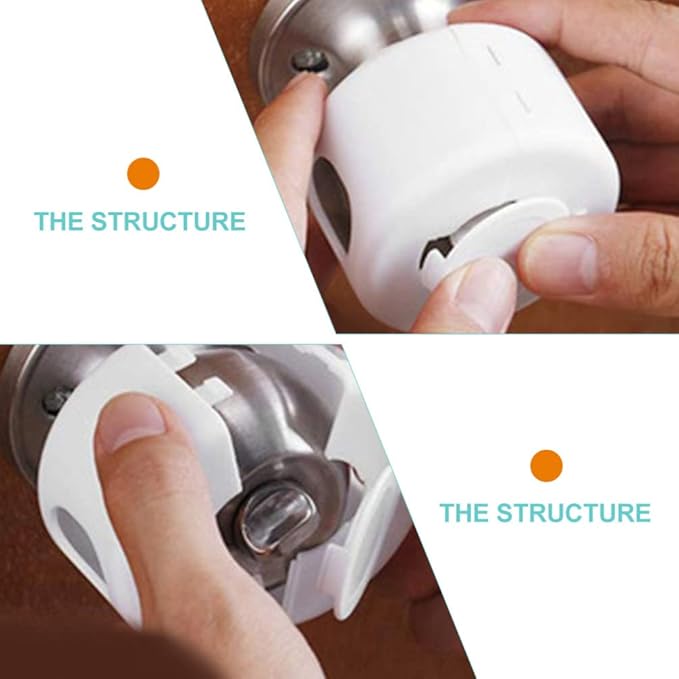 THE STRUCTURE

THE STRUCTURE