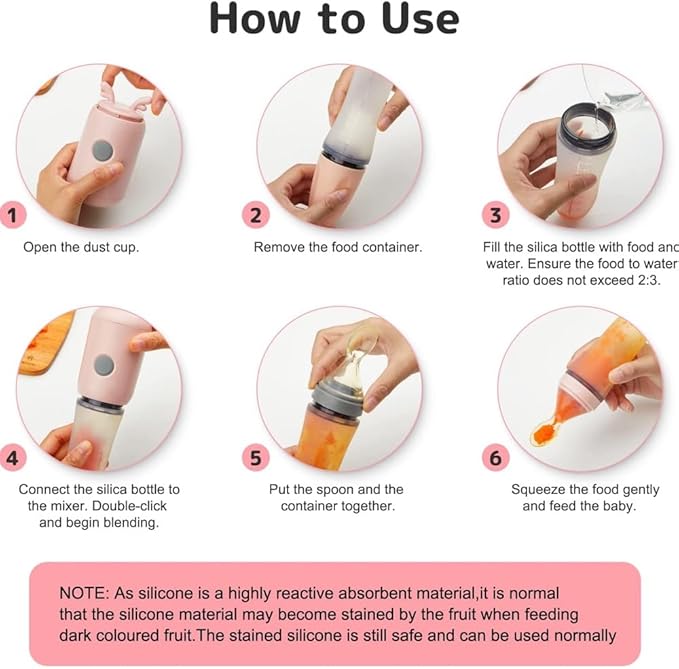 How to Use

1

Open the dust cup.

2

Remove the food container.

3

Fill the silica bottle with food and water. Ensure the food to water ratio does not exceed 2:3.

4

Connect the silica bottle to the mixer. Double-click and begin blending.

5

Put the spoon and the container together.

6

Squeeze the food gently and feed the baby.

NOTE: As silicone is a highly reactive absorbent material,it is normal that the silicone material may become stained by the fruit when feeding dark coloured fruit.The stained silicone is still safe and can be used normally