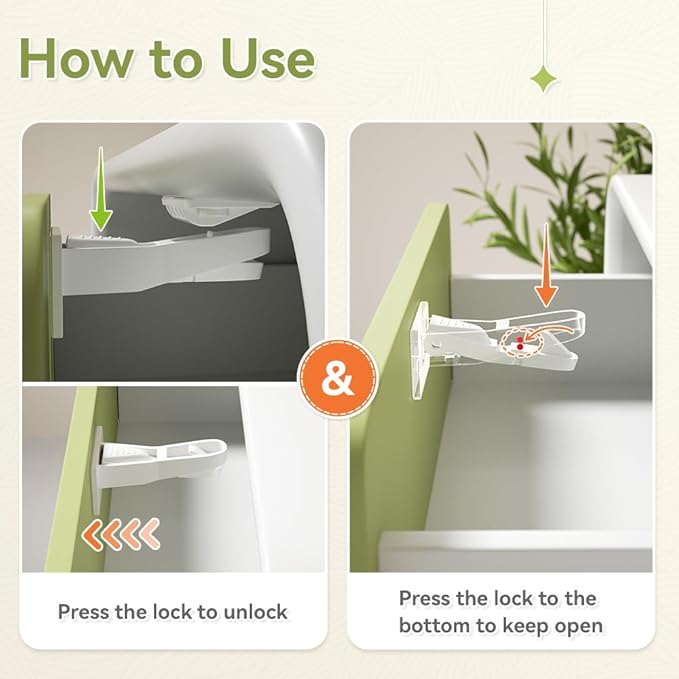 How to Use

&

Press the lock to unlock

Press the lock to the bottom to keep open