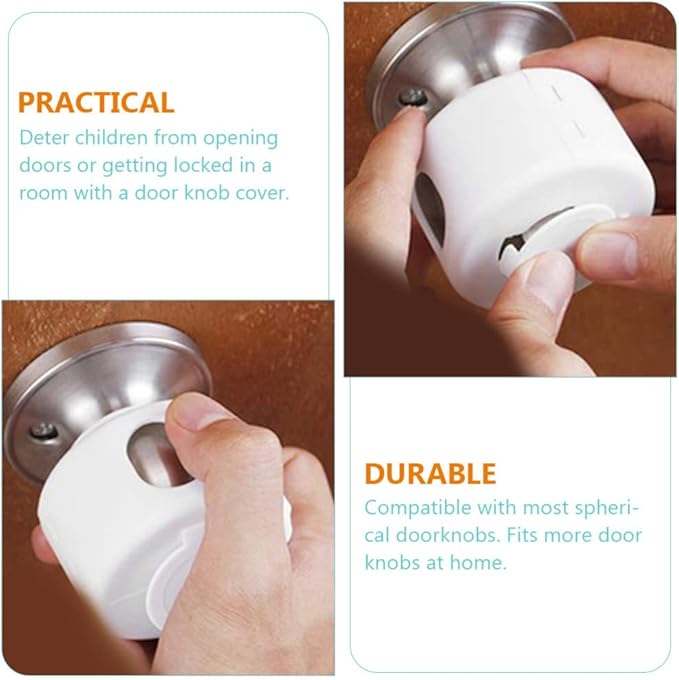 PRACTICAL
Deter children from opening doors or getting locked in a room with a door knob cover.

DURABLE
Compatible with most spherical doorknobs. Fits more door knobs at home.