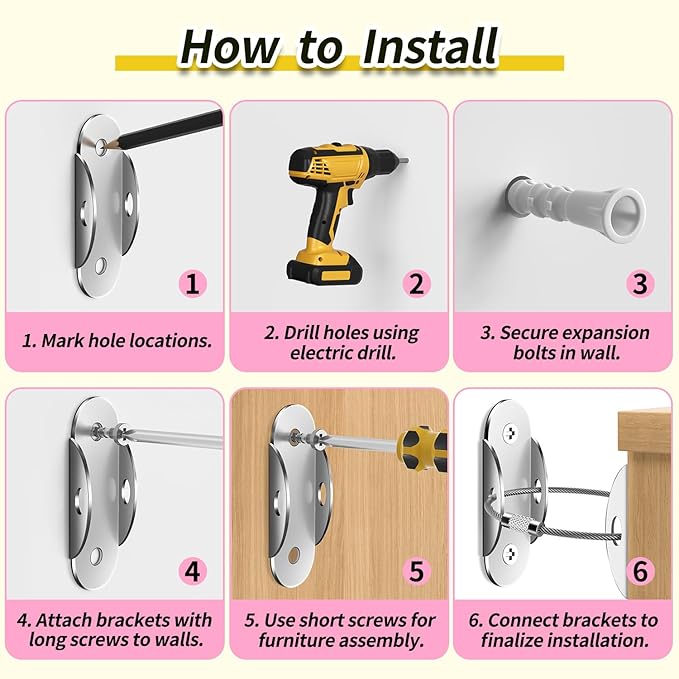 How to Install

1

1. Mark hole locations.

2

2. Drill holes using electric drill.

3

3. Secure expansion bolts in wall.

4

4. Attach brackets with long screws to walls.

5

5. Use short screws for furniture assembly.

6

6. Connect brackets to finalize installation.