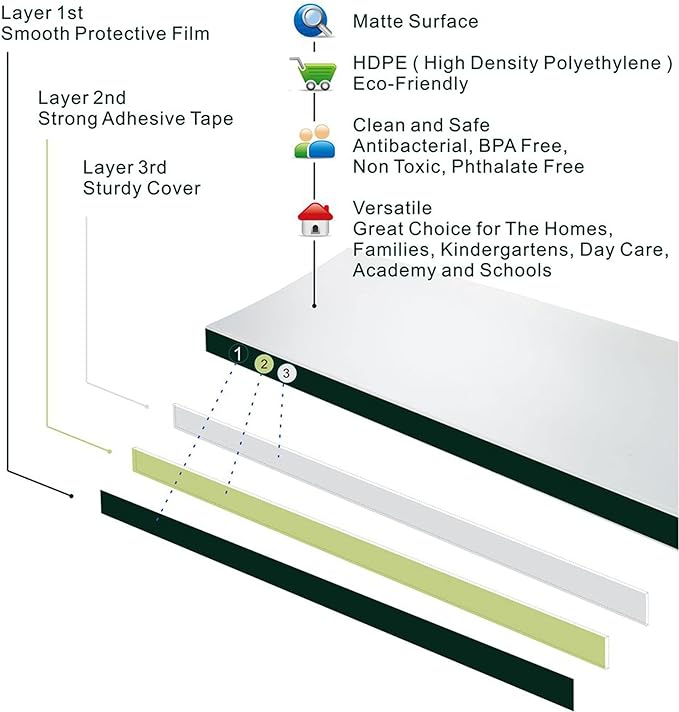 Layer 1st
Smooth Protective Film

Layer 2nd
Strong Adhesive Tape

Layer 3rd
Sturdy Cover

Matte Surface

HDPE ( High Density Polyethylene )
Eco-Friendly

Clean and Safe
Antibacterial, BPA Free,
Non Toxic, Phthalate Free

Versatile
Great Choice for The Homes, Families, Kindergartens, Day Care, Academy and Schools

1
2
3