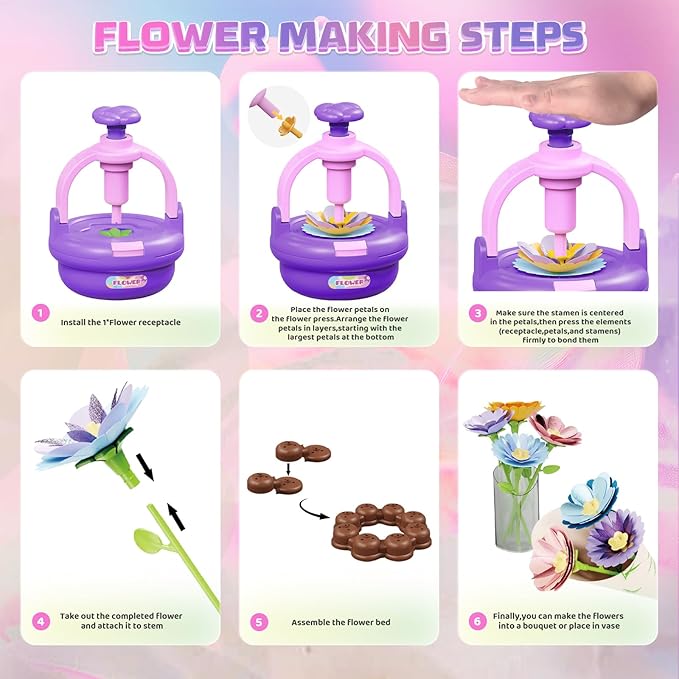 FLOWER MAKING STEPS

FLOWER

1 Install the 1"Flower receptacle

FLOWER

2 Place the flower petals on the flower press.Arrange the flower petals in layers,starting with the largest petals at the bottom

3 Make sure the stamen is centered in the petals,then press the elements (receptacle,petals,and stamens) firmly to bond them

4 Take out the completed flower and attach it to stem

5 Assemble the flower bed

6 Finally,you can make the flowers into a bouquet or place in vase