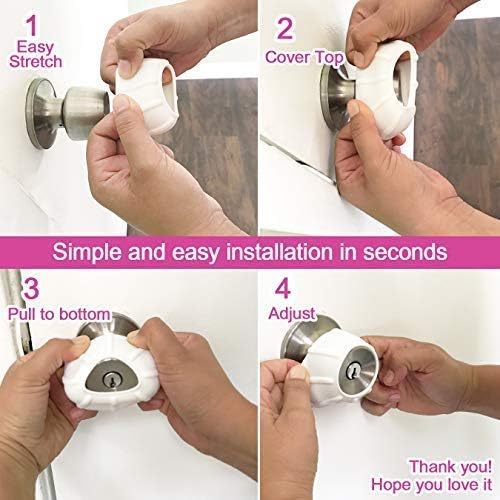 1
Easy Stretch

2
Cover Top

Simple and easy installation in seconds

3
Pull to bottom

4
Adjust

Thank you!
Hope you love it