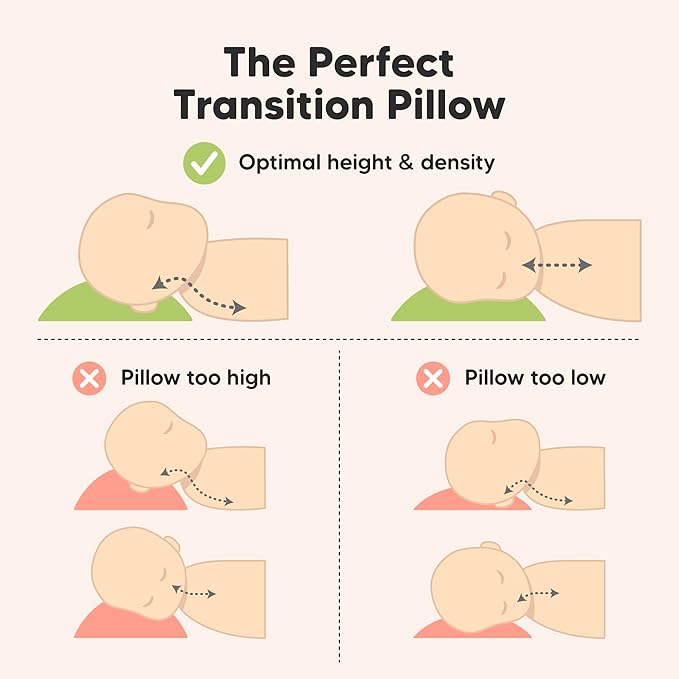 The Perfect Transition Pillow

Optimal height & density

Pillow too high

Pillow too low