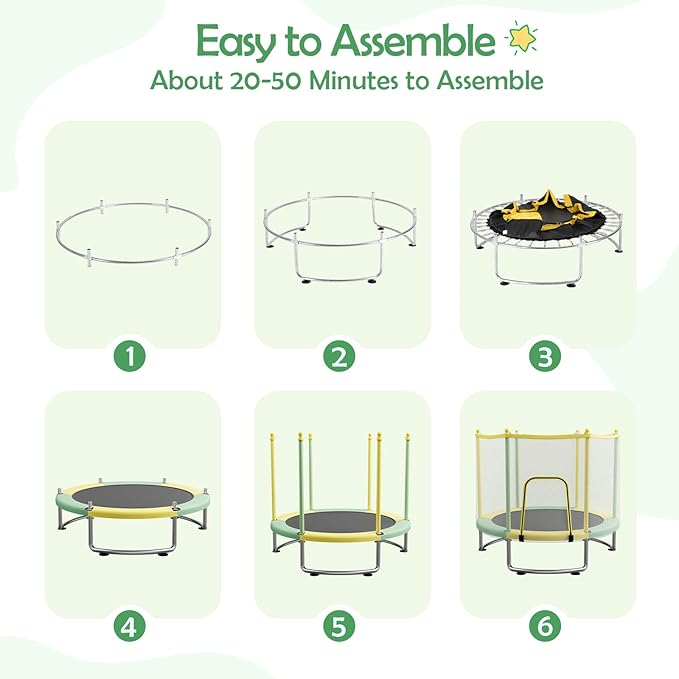 Easy to Assemble

About 20-50 Minutes to Assemble

1

2

3

4

5

6