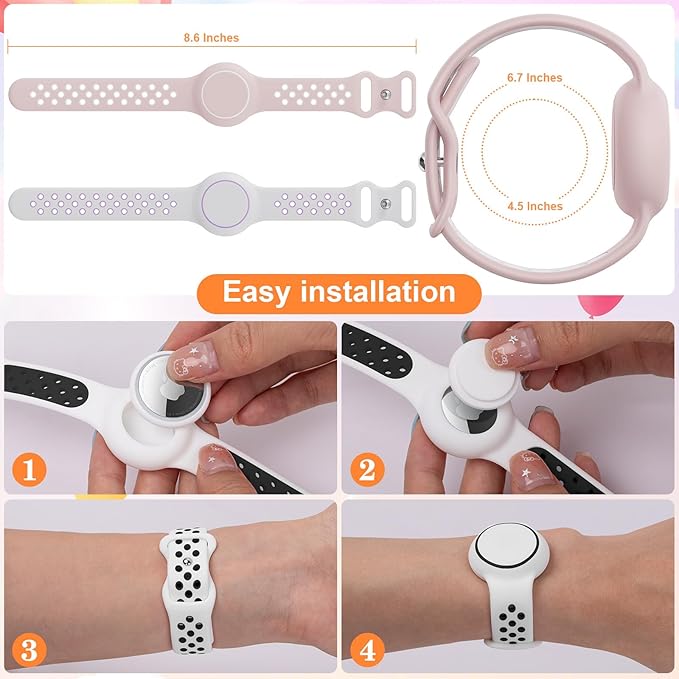 8.6 Inches

6.7 Inches

4.5 Inches

Easy installation

1

2

3

4