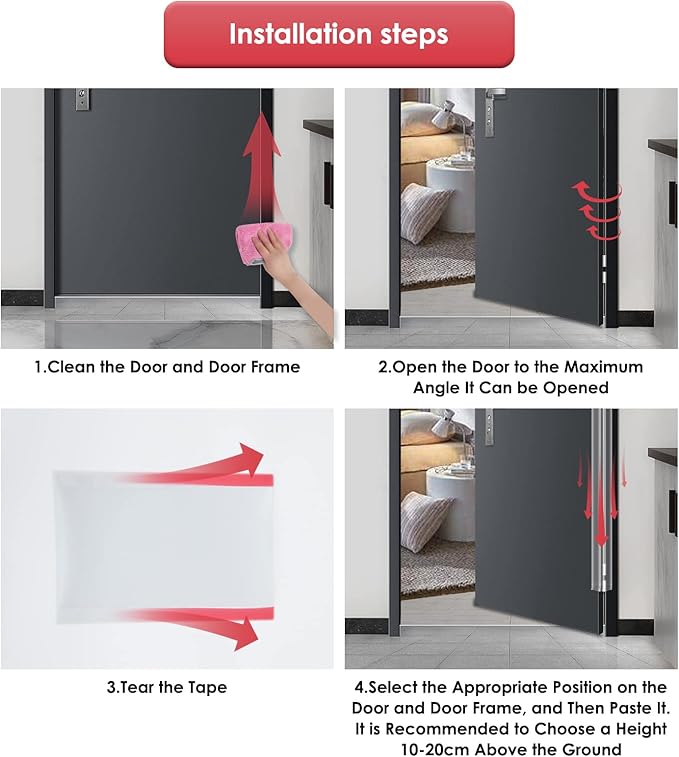 Installation steps

1.Clean the Door and Door Frame

2.Open the Door to the Maximum Angle It Can be Opened

3.Tear the Tape

4.Select the Appropriate Position on the Door and Door Frame, and Then Paste It. It is Recommended to Choose a Height 10-20cm Above the Ground