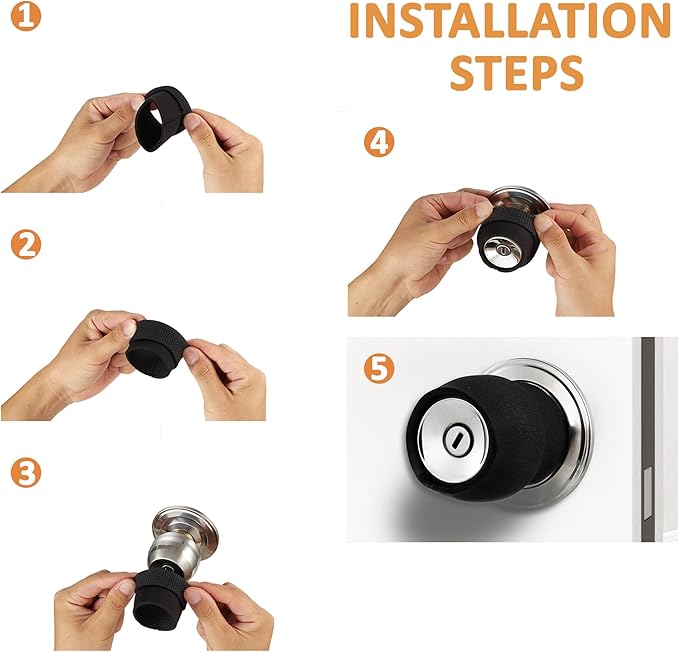 INSTALLATION STEPS

1

2

3

4

5