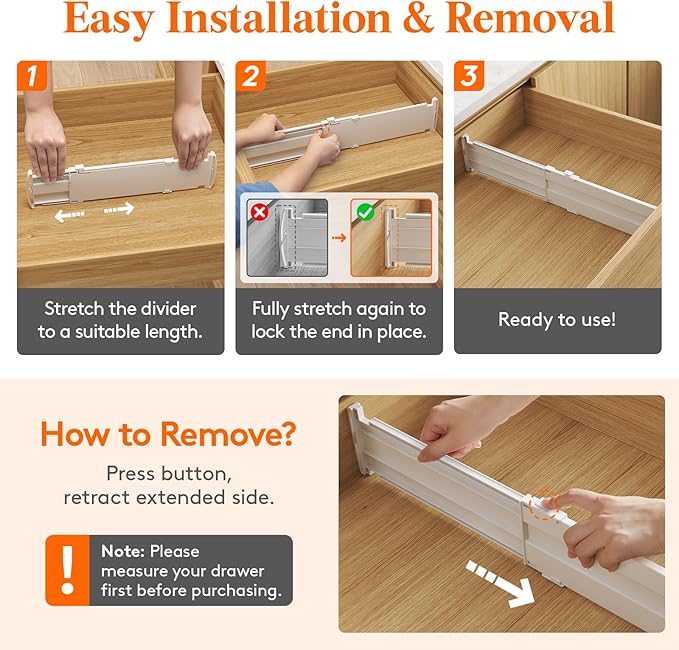 Easy Installation & Removal

1

Stretch the divider to a suitable length.

2

Fully stretch again to lock the end in place.

3

Ready to use!

How to Remove?

Press button, retract extended side.

!

Note: Please measure your drawer first before purchasing.