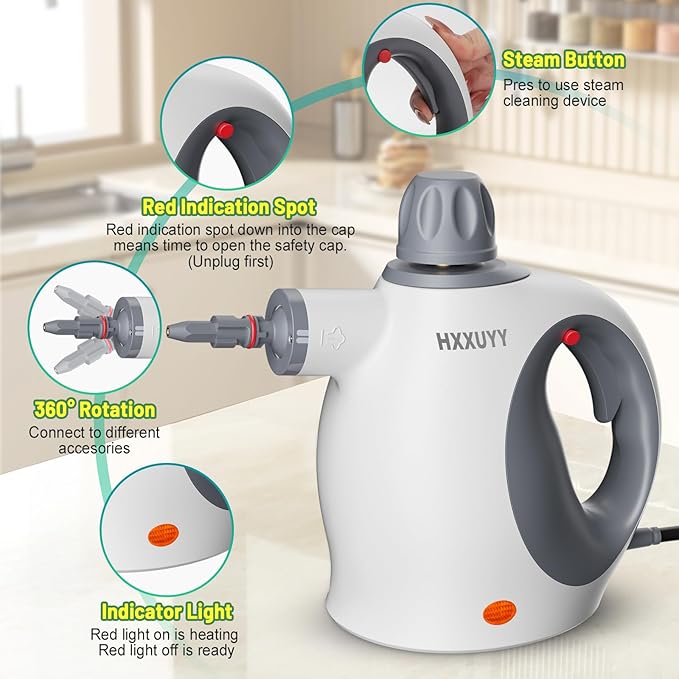 Steam Button
Pres to use steam cleaning device

Red Indication Spot
Red indication spot down into the cap means time to open the safety cap. (Unplug first)

HXXUYY

360° Rotation
Connect to different accesories

Indicator Light
Red light on is heating
Red light off is ready