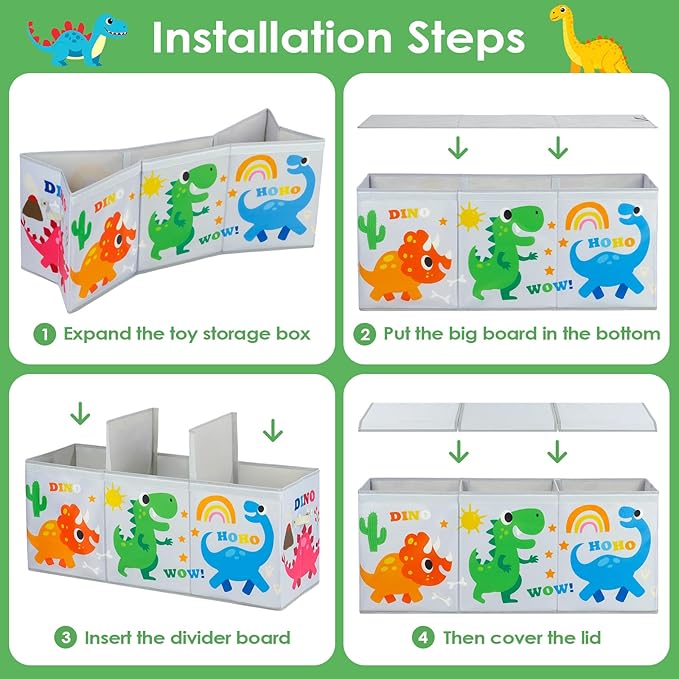 Installation Steps

DINO
DINO
HOHO
WOW!

1 Expand the toy storage box

DINO
HOHO
WOW!

2 Put the big board in the bottom

DINO
HOHO
WOW!
DINO

3 Insert the divider board

DINO
HOHO
WOW!

4 Then cover the lid