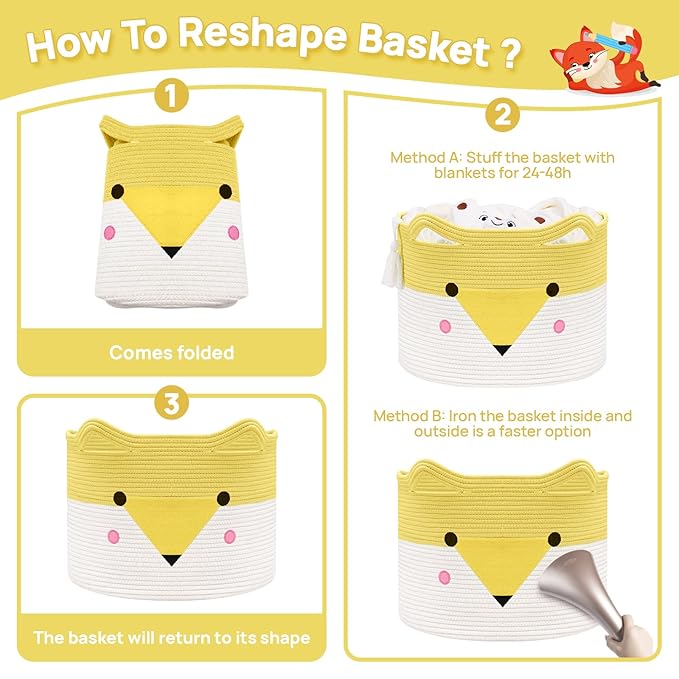 How To Reshape Basket ?

1

Comes folded

2

Method A: Stuff the basket with blankets for 24-48h

Method B: Iron the basket inside and outside is a faster option

3

The basket will return to its shape