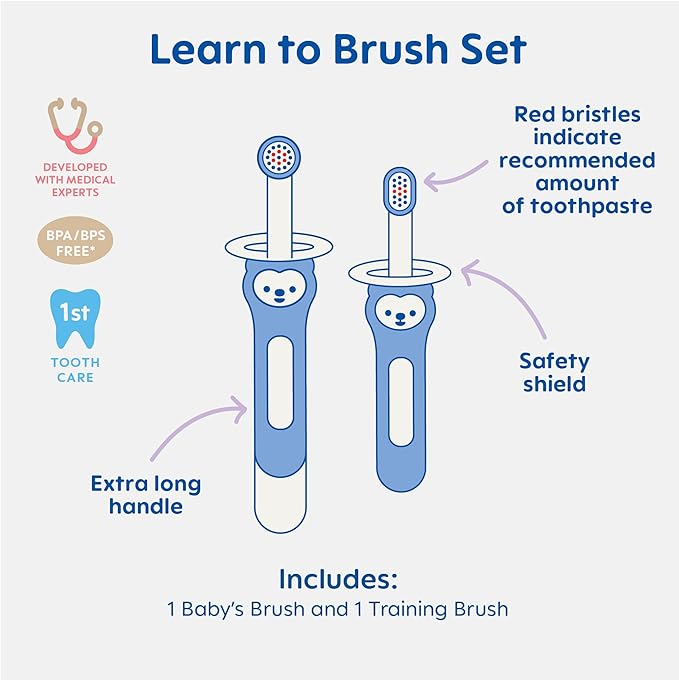 Learn to Brush Set

DEVELOPED WITH MEDICAL EXPERTS

BPA/BPS FREE*

1st

TOOTH CARE

Red bristles indicate recommended amount of toothpaste

Safety shield

Extra long handle

Includes:
1 Baby's Brush and 1 Training Brush