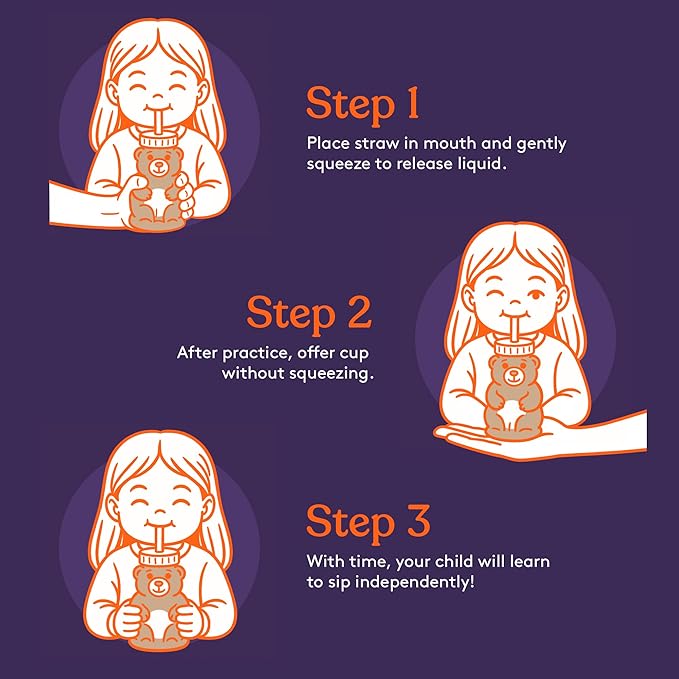 Step 1
Place straw in mouth and gently squeeze to release liquid.

Step 2
After practice, offer cup without squeezing.

Step 3
With time, your child will learn to sip independently!