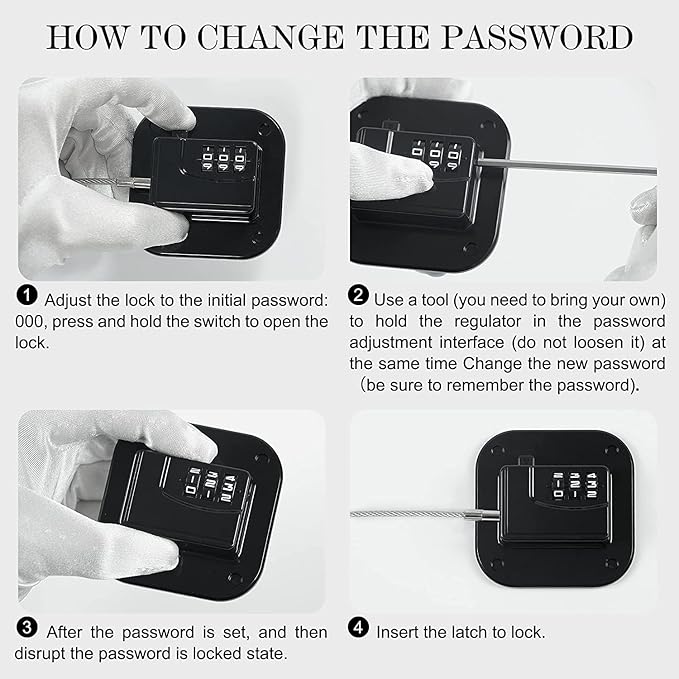 HOW TO CHANGE THE PASSWORD

❶ Adjust the lock to the initial password: 000, press and hold the switch to open the lock.

❷ Use a tool (you need to bring your own) to hold the regulator in the password adjustment interface (do not loosen it) at the same time Change the new password （be sure to remember the password).

❸ After the password is set, and then disrupt the password is locked state.

❹ Insert the latch to lock.