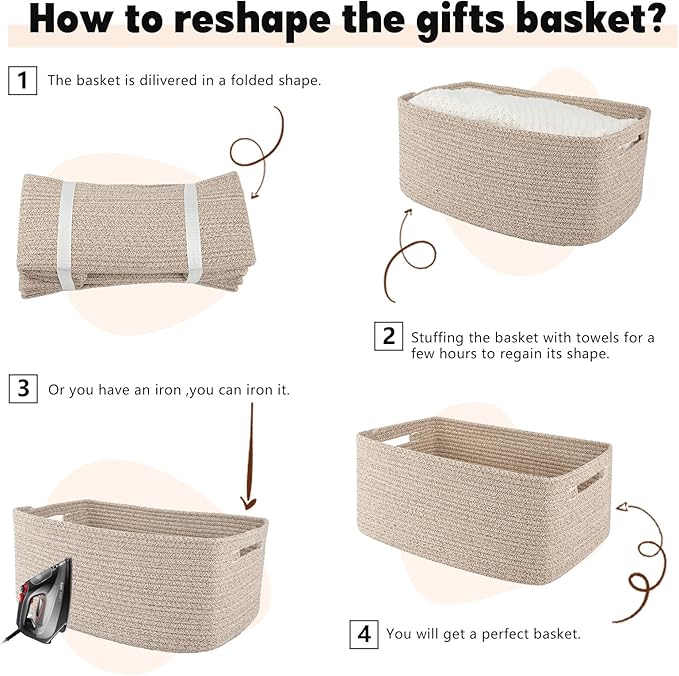 How to reshape the gifts basket?

1 The basket is dilivered in a folded shape.

2 Stuffing the basket with towels for a few hours to regain its shape.

3 Or you have an iron ,you can iron it.

4 You will get a perfect basket.