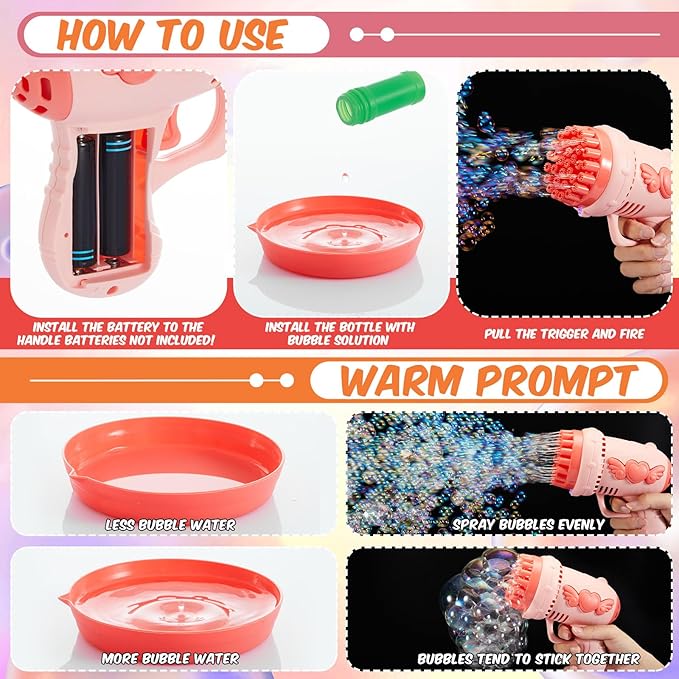 HOW TO USE

INSTALL THE BATTERY TO THE HANDLE BATTERIES NOT INCLUDED!

INSTALL THE BOTTLE WITH BUBBLE SOLUTION

PULL THE TRIGGER AND FIRE

WARM PROMPT

LESS BUBBLE WATER

SPRAY BUBBLES EVENLY

MORE BUBBLE WATER

BUBBLES TEND TO STICK TOGETHER