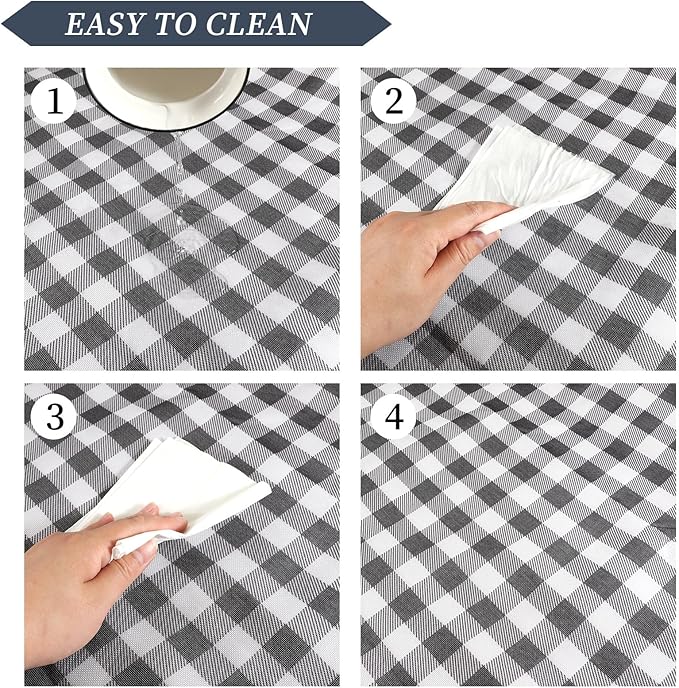 EASY TO CLEAN

1

2

3

4